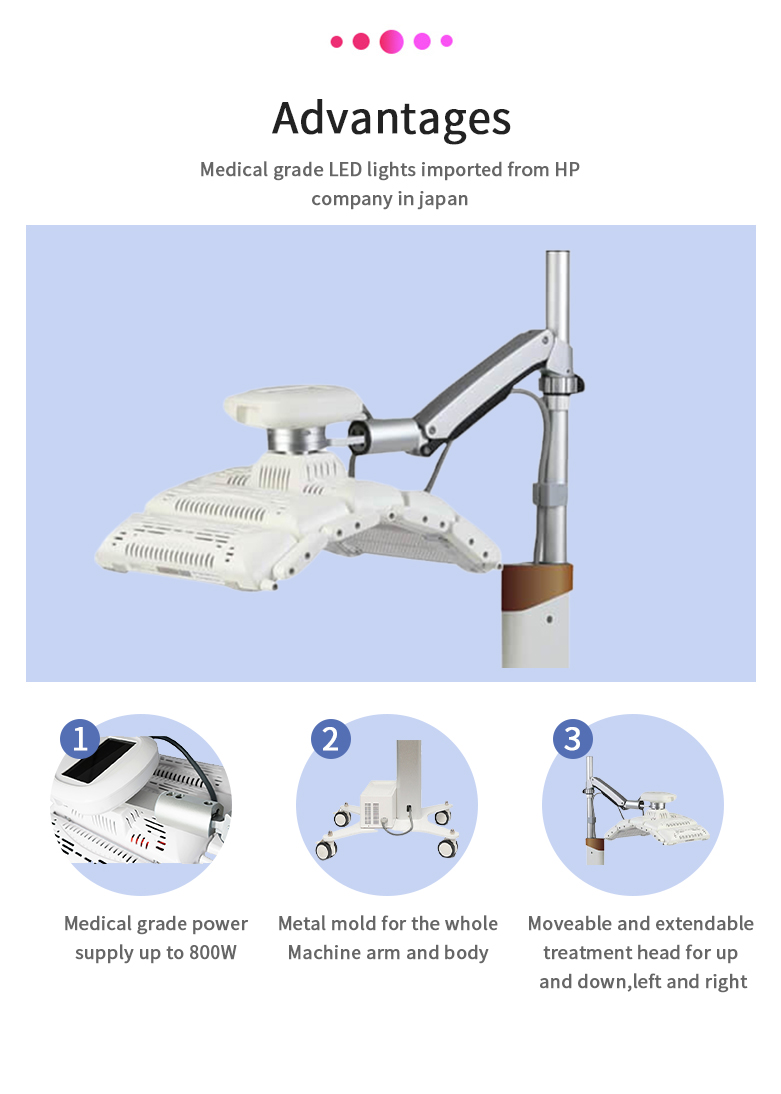 Advantages

Medical grade LED lights imported from HP company in japan

1

Medical grade power supply up to 800W

2

Metal mold for the whole Machine arm and body

3

Moveable and extendable treatment head for up and down,left and right